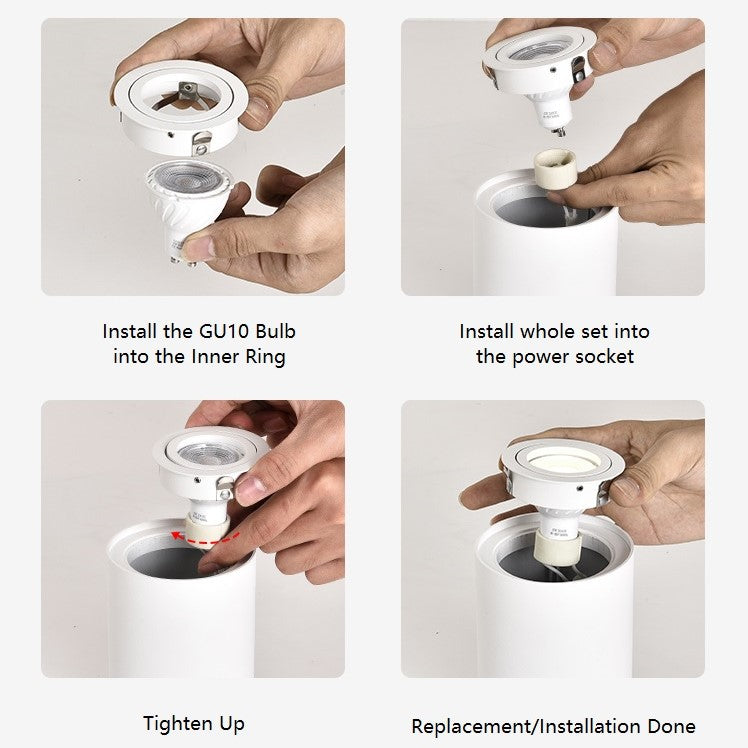 Install the GU10 Bulb into the Inner Ring

Install whole set into the power socket

Tighten Up

Replacement/Installation Done