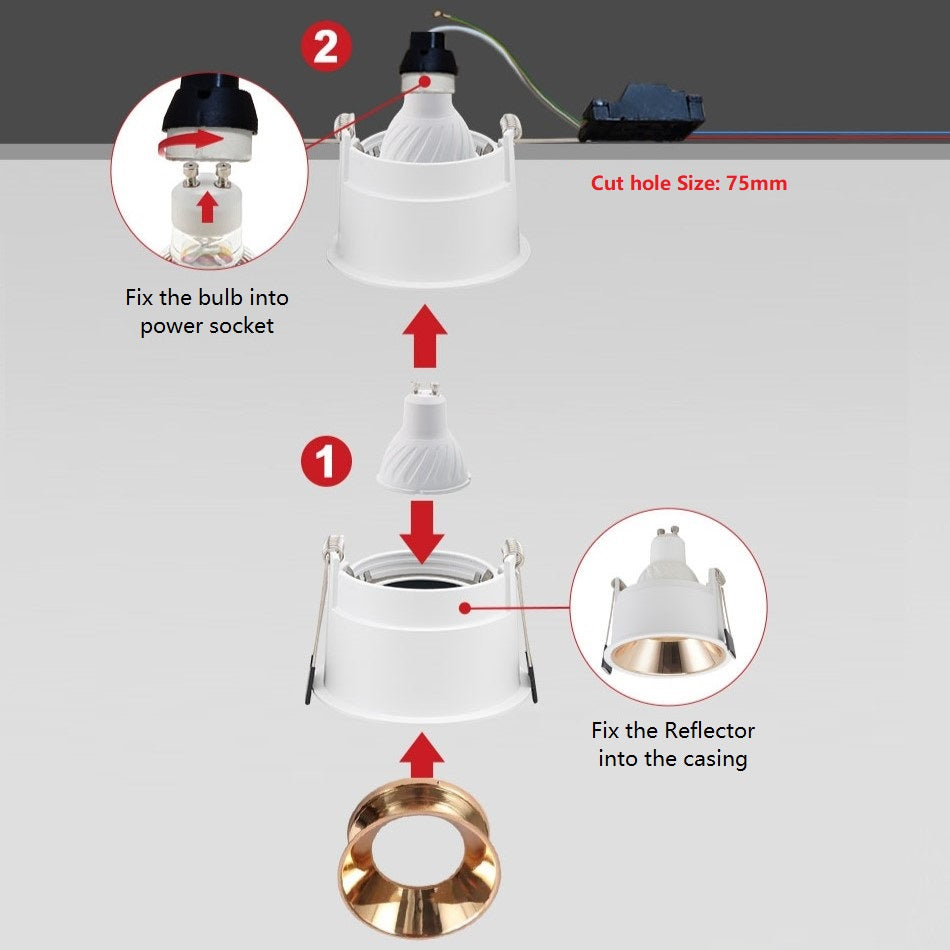 2

Cut hole Size: 75mm

Fix the bulb into power socket

1

Fix the Reflector into the casing